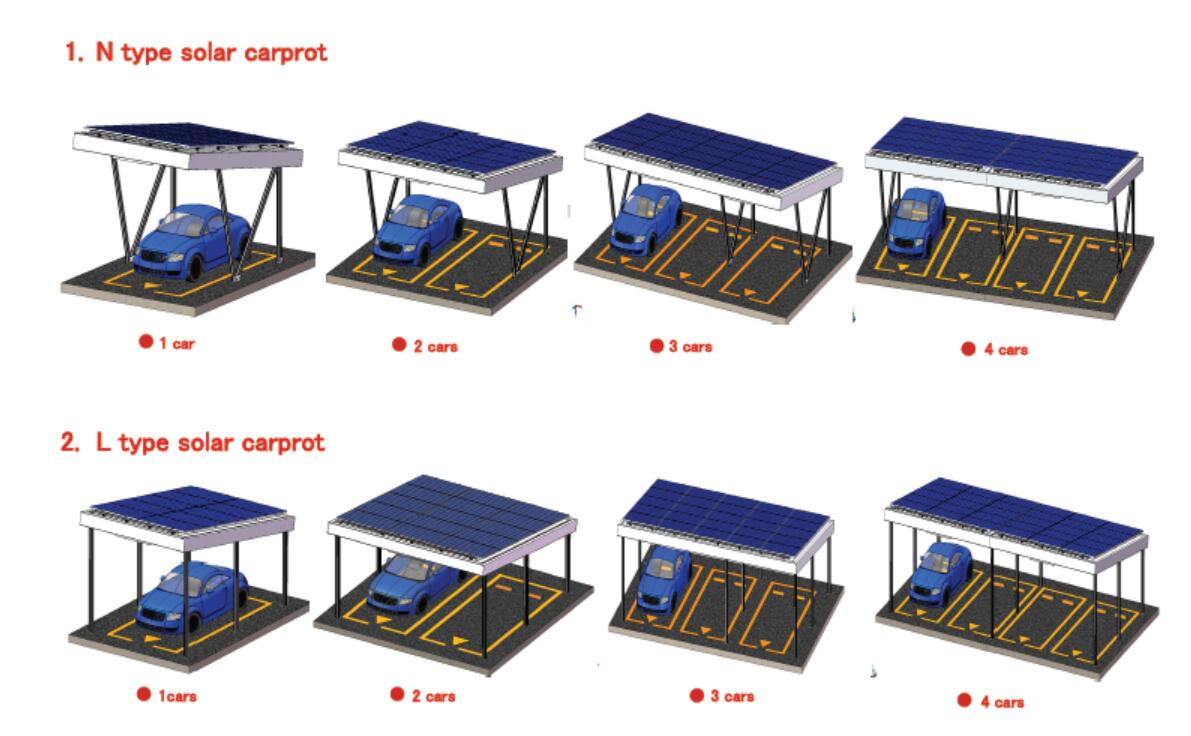 1. N type solar carprot

● 1 car

● 2 cars

● 3 cars

● 4 cars

2. L type solar carprot

● 1cars

● 2 cars

● 3 cars

● 4 cars